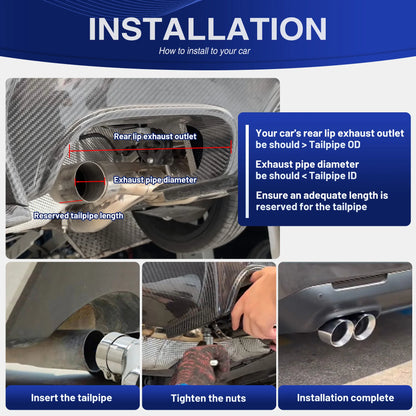 INSTALLATION
How to install to your car

Rear lip exhaust outlet
Exhaust pipe diameter
Reserved tailpipe length

Your car's rear lip exhaust outlet be should > Tailpipe OD

Exhaust pipe diameter be should < Tailpipe ID

Ensure an adequate length is reserved for the tailpipe

Insert the tailpipe

Tighten the nuts

Installation complete