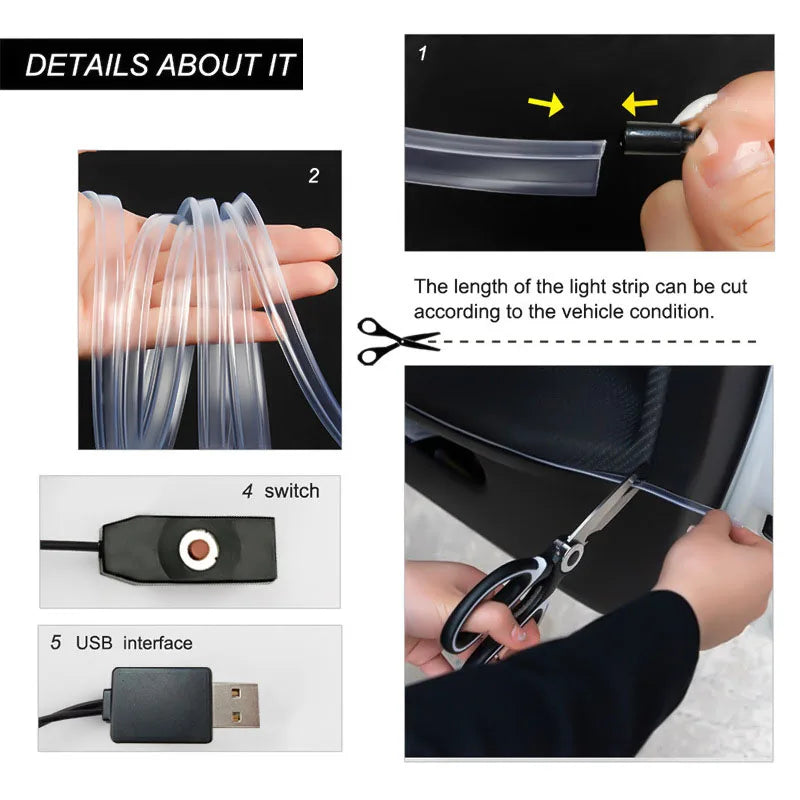 DETAILS ABOUT IT

1

2

The length of the light strip can be cut according to the vehicle condition.

4 switch

5 USB interface